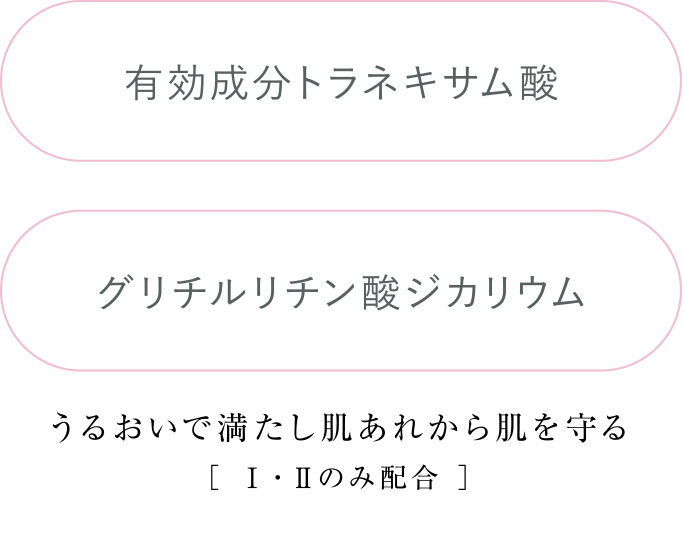 有効成分トラネキサム酸

グリチルリチン酸ジカリウム

うるおいで満たし肌あれから肌を守る
[ Ⅰ・Ⅱのみ配合 ]